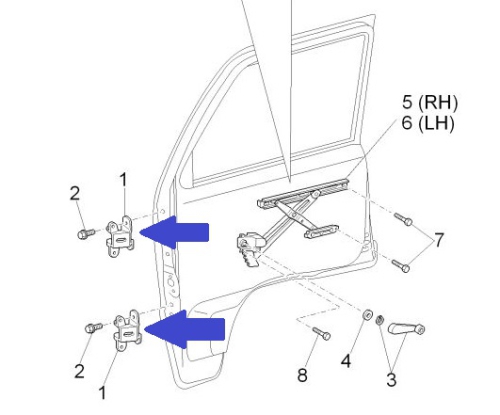 5 (RH)
6 (LH)
1
2
7
2
1
8
4
3